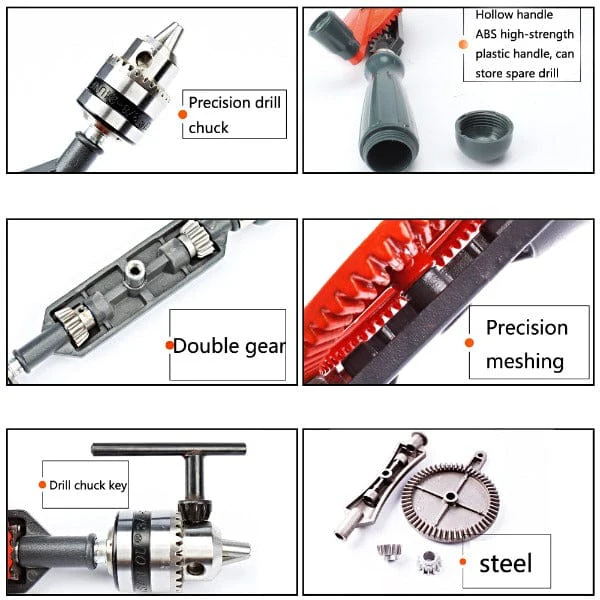 Precision drill chuck

Hollow handle
ABS high-strength plastic handle, can store spare drill

Double gear

Precision meshing

Drill chuck key

steel